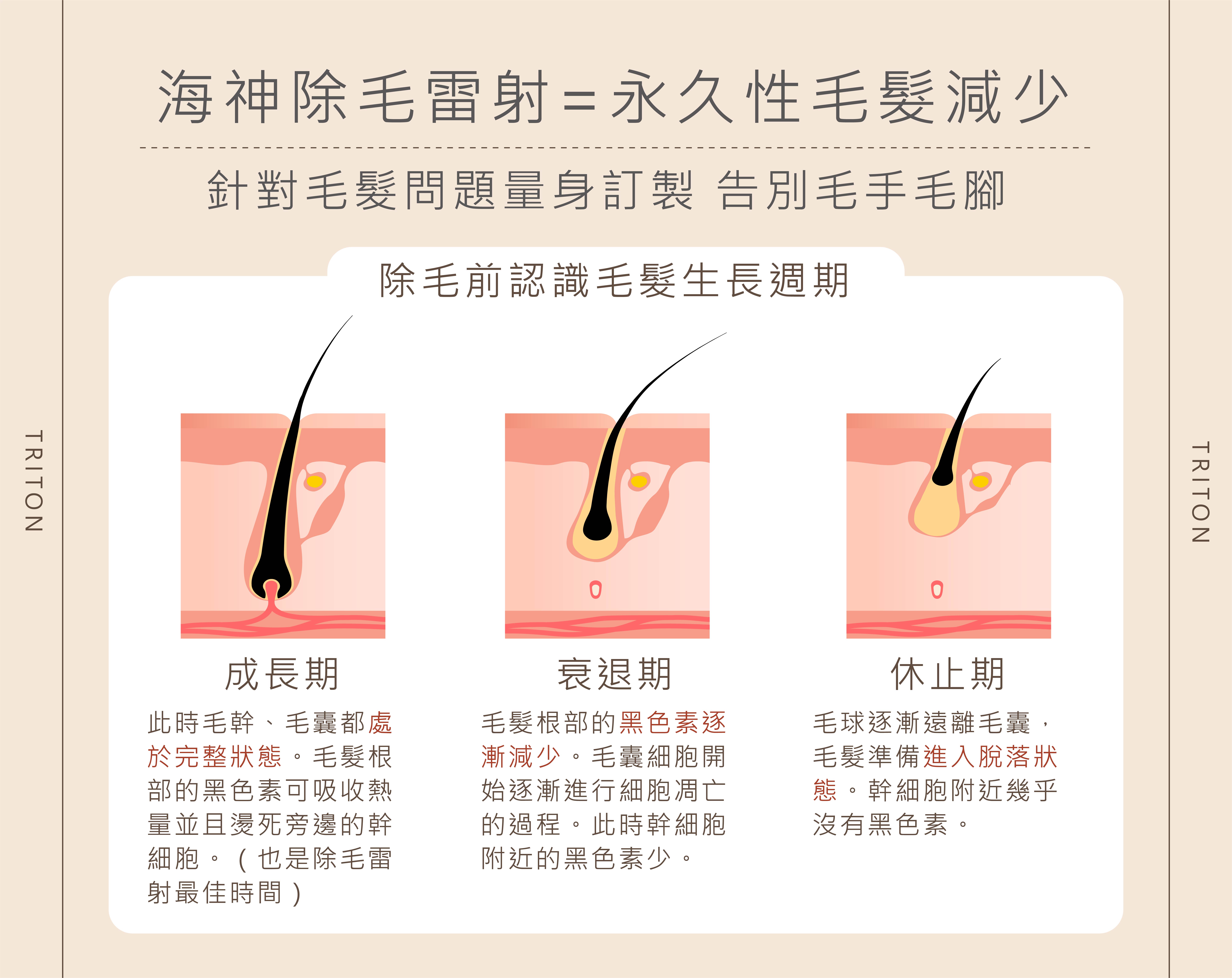 TRITON

海神除毛雷射＝永久性毛髮減少

針對毛髮問題量身訂製 告別毛手毛腳

除毛前認識毛髮生長週期

成長期

此時毛幹、毛囊都處於完整狀態。毛髮根部的黑色素可吸收熱量並且燙死旁邊的幹細胞。（也是除毛雷射最佳時間）

衰退期

毛髮根部的黑色素逐漸減少。毛囊細胞開始逐漸進行細胞凋亡的過程。此時幹細胞附近的黑色素少。

休止期

毛球逐漸遠離毛囊，毛髮準備進入脫落狀態。幹細胞附近幾乎沒有黑色素。

TRITON